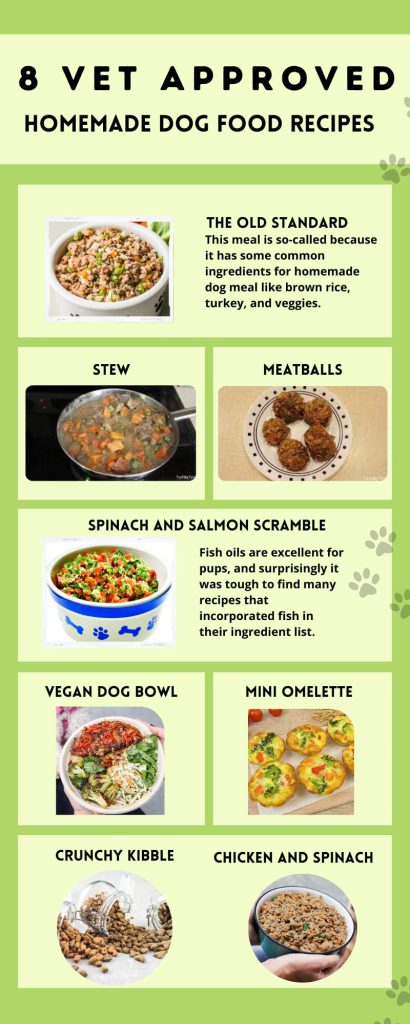 8 VET APPROVED
HOMEMADE DOG FOOD RECIPES

THE OLD STANDARD
This meal is so-called because it has some common ingredients for homemade dog meal like brown rice, turkey, and veggies.

STEW

MEATBALLS

SPINACH AND SALMON SCRAMBLE
Fish oils are excellent for pups, and surprisingly it was tough to find many recipes that incorporated fish in their ingredient list.

VEGAN DOG BOWL

MINI OMELETTE

CRUNCHY KIBBLE

CHICKEN AND SPINACH