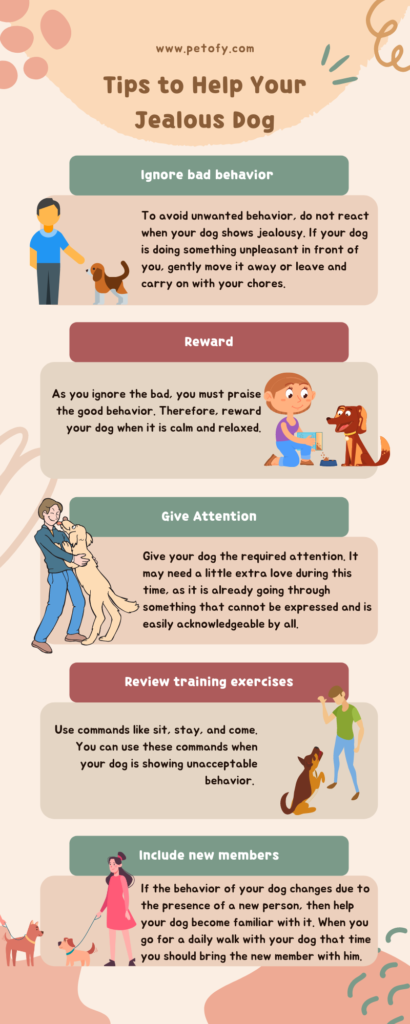 www.petofy.com

Tips to Help Your Jealous Dog

Ignore bad behavior

To avoid unwanted behavior, do not react when your dog shows jealousy. If your dog is doing something unpleasant in front of you, gently move it away or leave and carry on with your chores.

Reward

As you ignore the bad, you must praise the good behavior. Therefore, reward your dog when it is calm and relaxed.

Give Attention

Give your dog the required attention. It may need a little extra love during this time, as it is already going through something that cannot be expressed and is easily acknowledgeable by all.

Review training exercises

Use commands like sit, stay, and come. You can use these commands when your dog is showing unacceptable behavior.

Include new members

If the behavior of your dog changes due to the presence of a new person, then help your dog become familiar with it. When you go for a daily walk with your dog that time you should bring the new member with him.