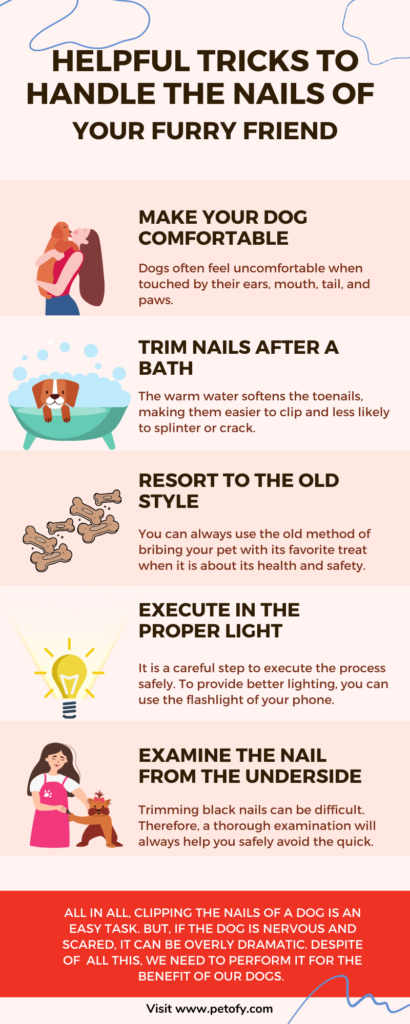 HELPFUL TRICKS TO HANDLE THE NAILS OF YOUR FURRY FRIEND

MAKE YOUR DOG COMFORTABLE

Dogs often feel uncomfortable when touched by their ears, mouth, tail, and paws.

TRIM NAILS AFTER A BATH

The warm water softens the toenails, making them easier to clip and less likely to splinter or crack.

RESORT TO THE OLD STYLE

You can always use the old method of bribing your pet with its favorite treat when it is about its health and safety.

EXECUTE IN THE PROPER LIGHT

It is a careful step to execute the process safely. To provide better lighting, you can use the flashlight of your phone.

EXAMINE THE NAIL FROM THE UNDERSIDE

Trimming black nails can be difficult. Therefore, a thorough examination will always help you safely avoid the quick.

ALL IN ALL, CLIPPING THE NAILS OF A DOG IS AN EASY TASK. BUT, IF THE DOG IS NERVOUS AND SCARED, IT CAN BE OVERLY DRAMATIC. DESPITE OF ALL THIS, WE NEED TO PERFORM IT FOR THE BENEFIT OF OUR DOGS.

Visit www.petofy.com